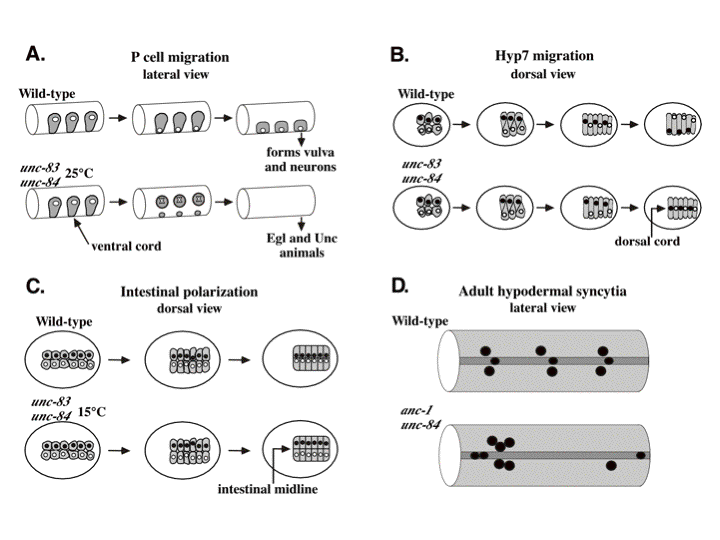 A.

P cell migration
lateral view

Wild-type

forms vulva and neurons

unc-83
unc-84 25°C

ventral cord

Egl and Unc animals

B.

Hyp7 migration
dorsal view

Wild-type

unc-83
unc-84

dorsal cord

C.

Intestinal polarization
dorsal view

Wild-type

unc-83
unc-84 15°C

intestinal midline

D.

Adult hypodermal syncytia
lateral view

Wild-type

anc-1
unc-84